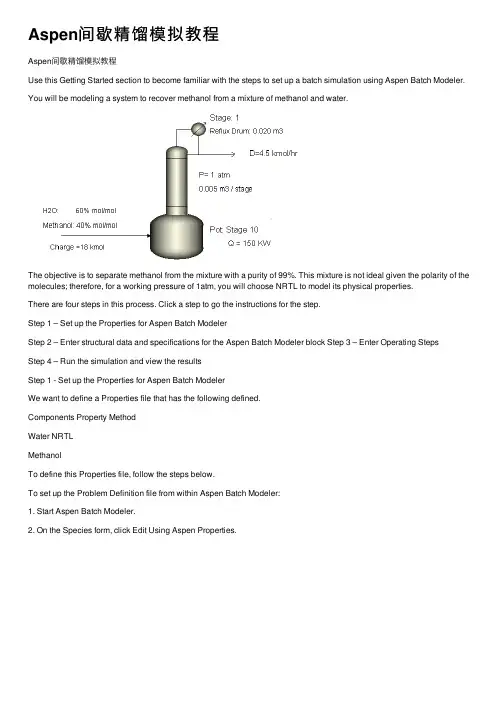 Aspen间歇精馏模拟教程

Aspen间歇精馏模拟教程

Use this Getting Started section to become familiar with the steps to set up a batch simulation using Aspen Batch Modeler.

You will be modeling a system to recover methanol from a mixture of methanol and water.

Stage: 1

Reflux Drum: 0.020 m3

D=4.5 kmol/hr

P= 1 atm

0.005 m3 / stage

H2O: 60% mol/mol

Methanol: 40% mol/mol

Charge =18 kmol

Pot: Stage 10

Q = 150 KW

The objective is to separate methanol from the mixture with a purity of 99%. This mixture is not ideal given the polarity of the molecules; therefore, for a working pressure of 1atm, you will choose NRTL to model its physical properties.

There are four steps in this process. Click a step to go the instructions for the step.

Step 1 – Set up the Properties for Aspen Batch Modeler

Step 2 – Enter structural data and specifications for the Aspen Batch Modeler block Step 3 – Enter Operating Steps

Step 4 – Run the simulation and view the results

Step 1 - Set up the Properties for Aspen Batch Modeler

We want to define a Properties file that has the following defined.

Components Property Method

Water NRTL

Methanol

To define this Properties file, follow the steps below.

To set up the Problem Definition file from within Aspen Batch Modeler:

1. Start Aspen Batch Modeler.

2. On the Species form, click Edit Using Aspen Properties.