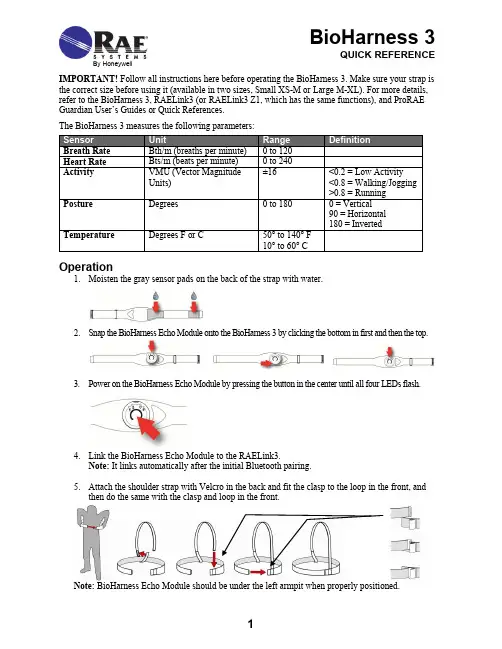 RAE SYSTEMS By Honeywell

BioHarness 3
QUICK REFERENCE

IMPORTANT! Follow all instructions here before operating the BioHarness 3. Make sure your strap is the correct size before using it (available in two sizes, Small XS-M or Large M-XL). For more details, refer to the BioHarness 3, RAELink3 (or RAELink3 Z1, which has the same functions), and ProRAE Guardian User's Guides or Quick References.

The BioHarness 3 measures the following parameters:

| Sensor | Unit | Range | Definition |
|---|---|---|---|
| Breath Rate | Bth/m (breaths per minute) | 0 to 120 | |
| Heart Rate | Bts/m (beats per minute) | 0 to 240 | |
| Activity | VMU (Vector Magnitude Units) | ±16 | <0.2 = Low Activity <0.8 = Walking/Jogging >0.8 = Running |
| Posture | Degrees | 0 to 180 | 0 = Vertical 90 = Horizontal 180 = Inverted |
| Temperature | Degrees F or C | 50° to 140° F 10° to 60° C | |

Operation
1. Moisten the gray sensor pads on the back of the strap with water.

2. Snap the BioHarness Echo Module onto the BioHarness 3 by clicking the bottom in first and then the top.

3. Power on the BioHarness Echo Module by pressing the button in the center until all four LEDs flash.

4. Link the BioHarness Echo Module to the RAELink3.
Note: It links automatically after the initial Bluetooth pairing.

5. Attach the shoulder strap with Velcro in the back and fit the clasp to the loop in the front, and then do the same with the clasp and loop in the front.

Note: BioHarness Echo Module should be under the left armpit when properly positioned.

1