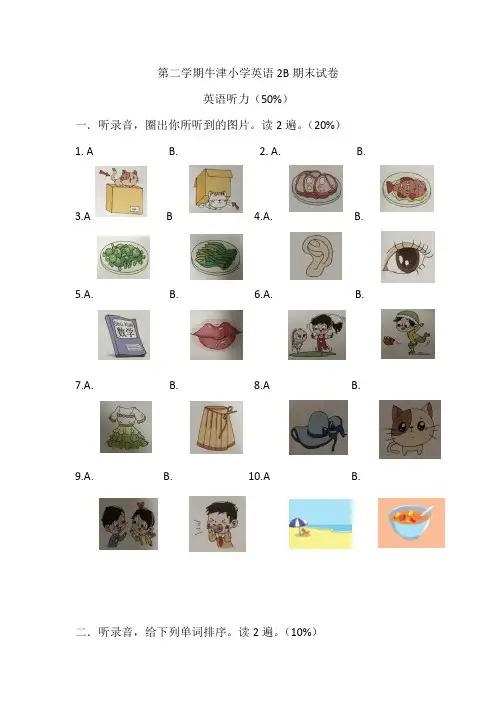 第二学期牛津小学英语 2B 期末试卷

英语听力（50%）

一．听录音，圈出你所听到的图片。读 2 遍。（20%）

1. A B. 2. A. B.

3.A B 4.A. B.

5.A. B. 6.A. B.

数学

7.A. B. 8.A B.

9.A. B. 10.A B.

二．听录音，给下列单词排序。读 2 遍。（10%）