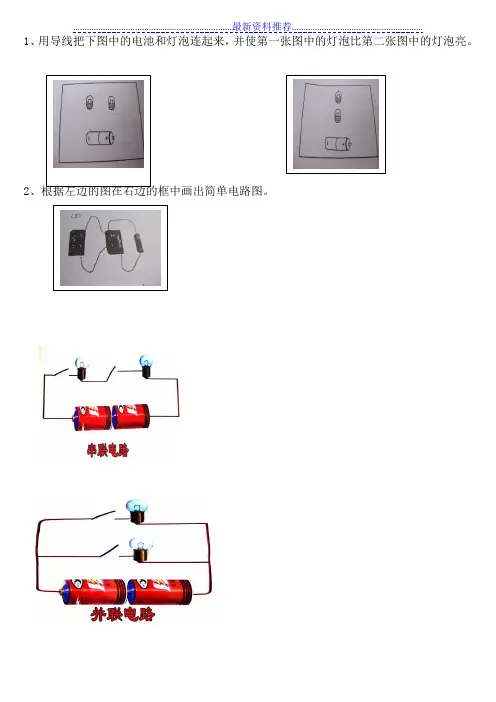 最新资料推荐

1、用导线把下图中的电池和灯泡连起来，并使第一张图中的灯泡比第二张图中的灯泡亮。

2、根据左边的图在右边的框中画出简单电路图。

(2)

串联电路

并联电路