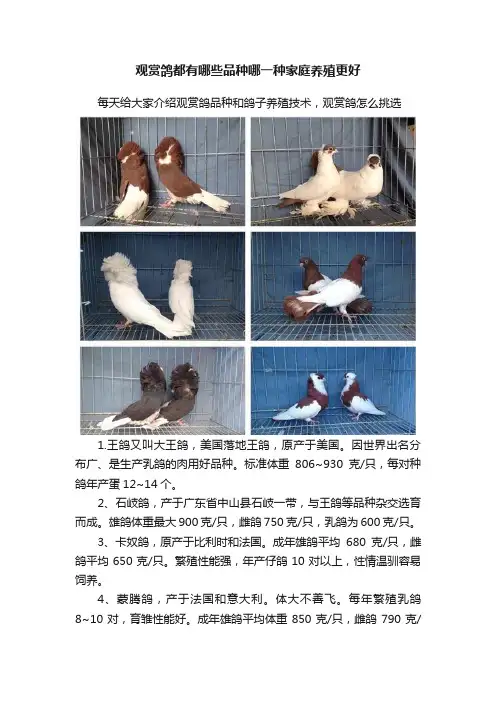 观赏鸽都有哪些品种哪一种家庭养殖更好

每天给大家介绍观赏鸽品种和鸽子养殖技术，观赏鸽怎么挑选

1.王鸽又叫大王鸽，美国落地王鸽，原产于美国。因世界出名分布广、是生产乳鸽的肉用好品种。标准体重 806~930 克/只，每对种鸽年产蛋 12~14 个。

2、石岐鸽，产于广东省中山县石岐一带，与王鸽等品种杂交选育而成。雄鸽体重最大 900 克/只，雌鸽 750 克/只，乳鸽为 600 克/只。

3、卡奴鸽，原产于比利时和法国。成年雄鸽平均 680 克/只，雌鸽平均 650 克/只。繁殖性能强，年产仔鸽 10 对以上，性情温驯容易饲养。

4、蒙腾鸽，产于法国和意大利。体大不善飞。每年繁殖乳鸽 8~10 对，育雏性能好。成年雄鸽平均体重 850 克/只，雌鸽 790 克/