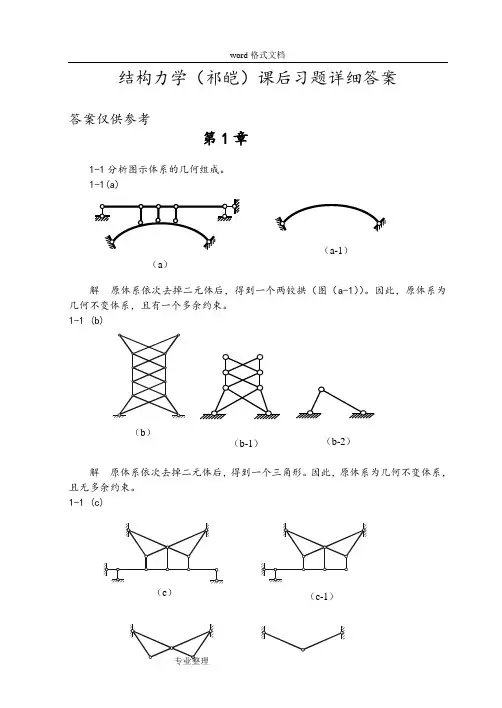 word 格式文档

结构力学（祁皑）课后习题详细答案

答案仅供参考

第 1 章

1-1 分析图示体系的几何组成。

1-1(a)

（a）

（a-1）

解 原体系依次去掉二元体后，得到一个两铰拱（图（a-1））。因此，原体系为几何不变体系，且有一个多余约束。

1-1 (b)

（b）

（b-1）

（b-2）

解 原体系依次去掉二元体后，得到一个三角形。因此，原体系为几何不变体系，且无多余约束。

1-1 (c)

（c）

（c-1）

专业整理