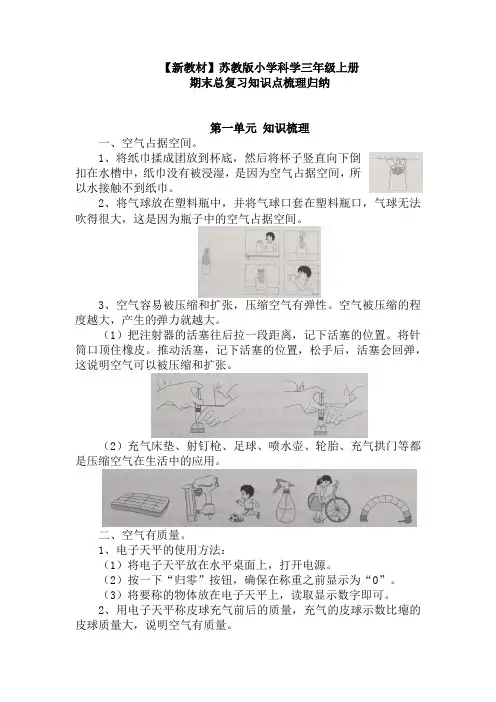 【新教材】苏教版小学科学三年级上册
期末总复习知识点梳理归纳

第一单元 知识梳理

一、空气占据空间。

1、将纸巾揉成团放到杯底，然后将杯子竖直向下倒扣在水槽中，纸巾没有被浸湿，是因为空气占据空间，所以水接触不到纸巾。

2、将气球放在塑料瓶中，并将气球口套在塑料瓶口，气球无法吹得很大，这是因为瓶子中的空气占据空间。

3、空气容易被压缩和扩张，压缩空气有弹性。空气被压缩的程度越大，产生的弹力就越大。

（1）把注射器的活塞往后拉一段距离，记下活塞的位置。将针筒口顶住橡皮。推动活塞，记下活塞的位置，松手后，活塞会回弹，这说明空气可以被压缩和扩张。

（2）充气床垫、射钉枪、足球、喷水壶、轮胎、充气拱门等都是压缩空气在生活中的应用。

二、空气有质量。

1、电子天平的使用方法：

（1）将电子天平放在水平桌面上，打开电源。

（2）按一下“归零”按钮，确保在称重之前显示为“0”。

（3）将要称的物体放在电子天平上，读取显示数字即可。

2、用电子天平称皮球充气前后的质量，充气的皮球示数比瘪的皮球质量大，说明空气有质量。