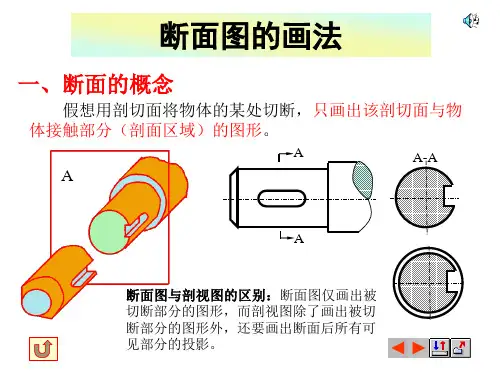 断面图的画法

一、断面的概念

假想用剖切面将物体的某处切断，只画出该剖切面与物体接触部分（剖面区域）的图形。

A

A

A

A-A

断面图与剖视图的区别：断面图仅画出被切断部分的图形，而剖视图除了画出被切断部分的图形外，还要画出断面后所有可见部分的投影。