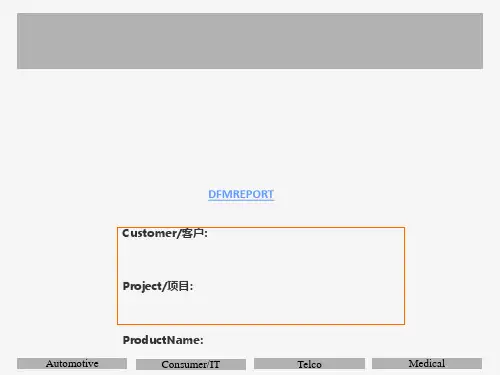 DFMREPORT

Customer/客户:

Project/项目:

ProductName:

Automotive

Consumer/IT

Telco

Medical