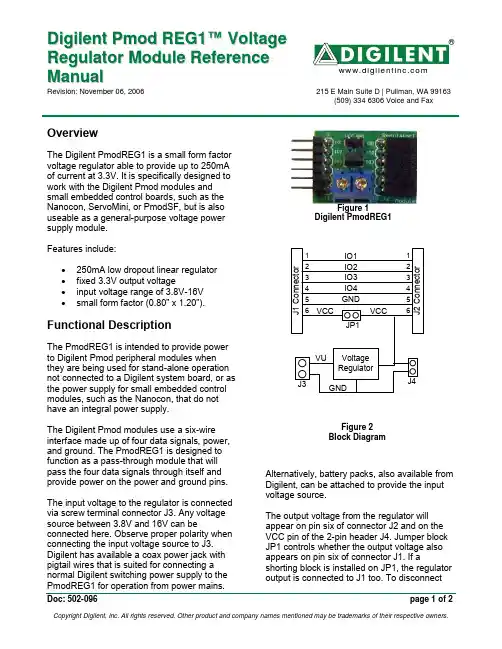 Digilent Pmod REG1™ Voltage Regulator Module Reference Manual

Revision: November 06, 2006

DIGILENT®
www.digilentinc.com

215 E Main Suite D | Pullman, WA 99163
(509) 334 6306 Voice and Fax

Overview

The Digilent PmodREG1 is a small form factor voltage regulator able to provide up to 250mA of current at 3.3V. It is specifically designed to work with the Digilent Pmod modules and small embedded control boards, such as the Nanocon, ServoMini, or PmodSF, but is also useable as a general-purpose voltage power supply module.

Features include:

• 250mA low dropout linear regulator
• fixed 3.3V output voltage
• input voltage range of 3.8V-16V
• small form factor (0.80" x 1.20").

Functional Description

The PmodREG1 is intended to provide power to Digilent Pmod peripheral modules when they are being used for stand-alone operation not connected to a Digilent system board, or as the power supply for small embedded control modules, such as the Nanocon, that do not have an integral power supply.

The Digilent Pmod modules use a six-wire interface made up of four data signals, power, and ground. The PmodREG1 is designed to function as a pass-through module that will pass the four data signals through itself and provide power on the power and ground pins.

The input voltage to the regulator is connected via screw terminal connector J3. Any voltage source between 3.8V and 16V can be connected here. Observe proper polarity when connecting the input voltage source to J3. Digilent has available a coax power jack with pigtail wires that is suited for connecting a normal Digilent switching power supply to the PmodREG1 for operation from power mains.

Figure 1
Digilent PmodREG1

J1 Connector
1 IO1 1
2 IO2 2
3 IO3 3
4 IO4 4
5 GND 5
6 VCC VCC 6
J2 Connector
JP1
VU
Voltage Regulator
J3
GND
J4

Figure 2
Block Diagram

Alternatively, battery packs, also available from Digilent, can be attached to provide the input voltage source.

The output voltage from the regulator will appear on pin six of connector J2 and on the VCC pin of the 2-pin header J4. Jumper block JP1 controls whether the output voltage also appears on pin six of connector J1. If a shorting block is installed on JP1, the regulator output is connected to J1 too. To disconnect

Doc: 502-096
page 1 of 2

Copyright Digilent, Inc. All rights reserved. Other product and company names mentioned may be trademarks of their respective owners.