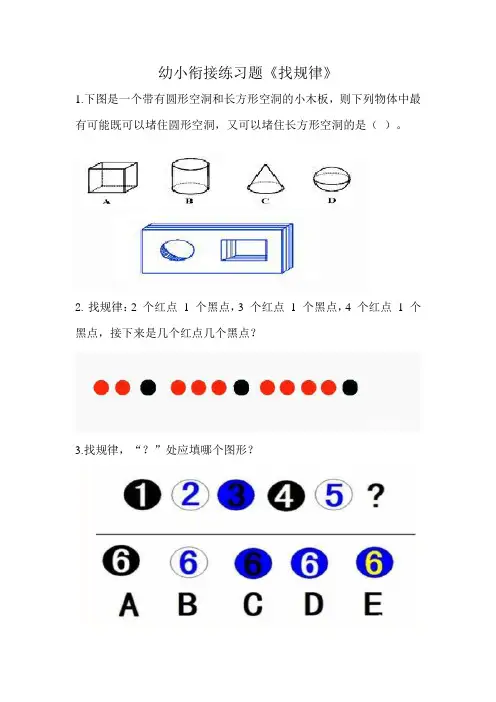 幼小衔接练习题《找规律》

1.下图是一个带有圆形空洞和长方形空洞的小木板，则下列物体中最有可能既可以堵住圆形空洞，又可以堵住长方形空洞的是（ ）。

A B C D

2. 找规律：2 个红点 1 个黑点，3 个红点 1 个黑点，4 个红点 1 个黑点，接下来是几个红点几个黑点？

3.找规律，“？”处应填哪个图形？

1 2 3 4 5 ?

6 6 6 6 6

A B C D E