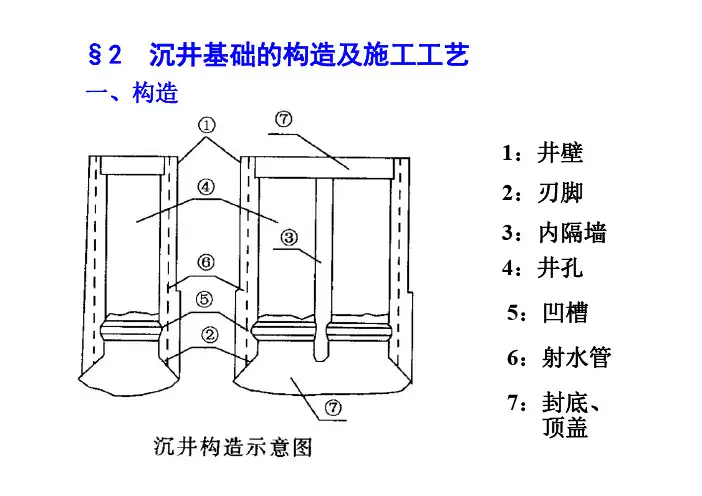 §2 沉井基础的构造及施工工艺

一、构造

①
⑦
④
③
⑥
⑤
②
⑦

沉井构造示意图

1：井壁
2：刃脚
3：内隔墙
4：井孔
5：凹槽
6：射水管
7：封底、顶盖