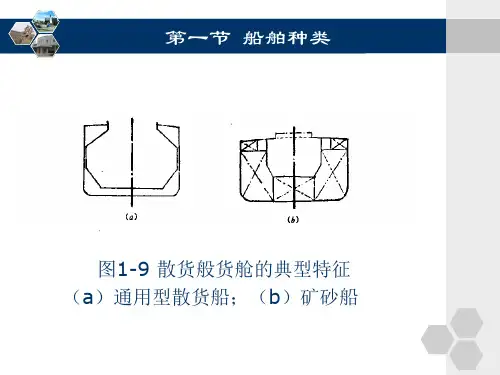 第一节 船舶种类

(a)

(b)

图1-9 散货般货舱的典型特征
（a）通用型散货船；（b）矿砂船