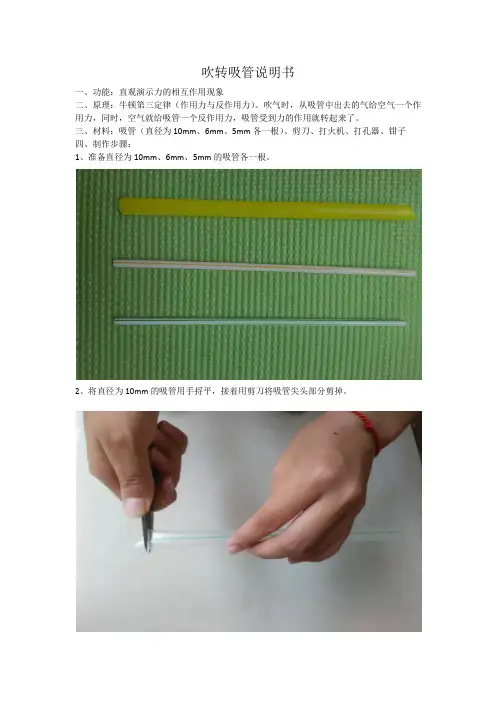 吹转吸管说明书

一、功能：直观演示力的相互作用现象
二、原理：牛顿第三定律（作用力与反作用力）。吹气时，从吸管中出去的气给空气一个作用力，同时，空气就给吸管一个反作用力，吸管受到力的作用就转起来了。
三、材料：吸管（直径为 10mm、6mm、5mm 各一根）、剪刀、打火机、打孔器、钳子
四、制作步骤：
1、准备直径为 10mm、6mm、5mm 的吸管各一根。

2、将直径为 10mm 的吸管用手捋平，接着用剪刀将吸管尖头部分剪掉。