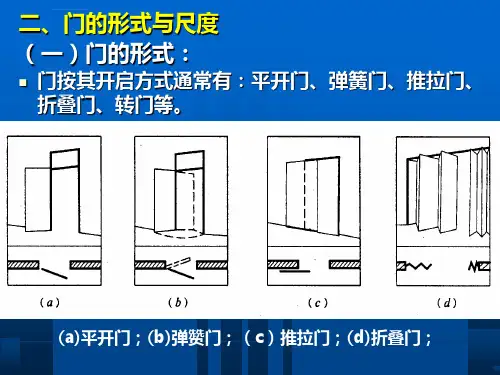 二、门的形式与尺度

（一）门的形式：

▪ 门按其开启方式通常有：平开门、弹簧门、推拉门、折叠门、转门等。

(a)

(b)

(c)

(d)

(a)平开门；(b)弹簧门；（c）推拉门；(d)折叠门；