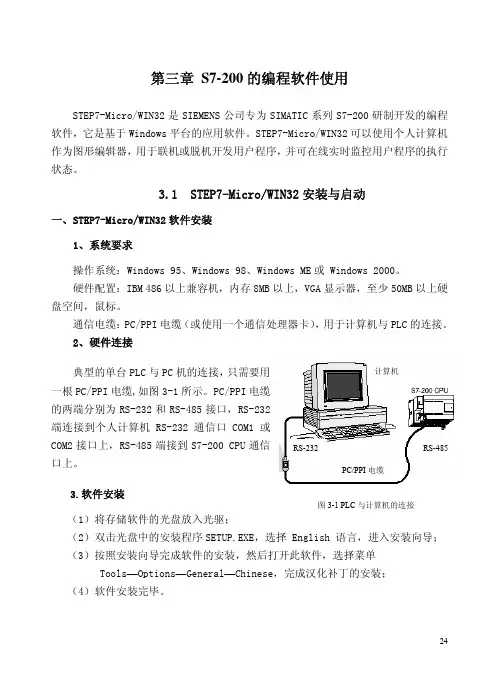 第三章 S7-200 的编程软件使用

STEP7-Micro/WIN32 是 SIEMENS 公司专为 SIMATIC 系列 S7-200 研制开发的编程软件，它是基于 Windows 平台的应用软件。STEP7-Micro/WIN32 可以使用个人计算机作为图形编辑器，用于联机或脱机开发用户程序，并可在线实时监控用户程序的执行状态。

3.1 STEP7-Micro/WIN32 安装与启动

一、STEP7-Micro/WIN32 软件安装

1、系统要求

操作系统：Windows 95、Windows 98、Windows ME 或 Windows 2000。

硬件配置：IBM 486 以上兼容机，内存 8MB 以上，VGA 显示器，至少 50MB 以上硬盘空间，鼠标。

通信电缆：PC/PPI 电缆（或使用一个通信处理器卡），用于计算机与 PLC 的连接。

2、硬件连接

典型的单台 PLC 与 PC 机的连接，只需要用一根 PC/PPI 电缆，如图 3-1 所示。PC/PPI 电缆的两端分别为 RS-232 和 RS-485 接口，RS-232 端连接到个人计算机 RS-232 通信口 COM1 或 COM2 接口上，RS-485 端接到 S7-200 CPU 通信口上。

计算机
S7-200 CPU
RS-232
RS-485
PC/PPI 电缆

图 3-1 PLC 与计算机的连接

3.软件安装

（1）将存储软件的光盘放入光驱；
（2）双击光盘中的安装程序 SETUP.EXE，选择 English 语言，进入安装向导；
（3）按照安装向导完成软件的安装，然后打开此软件，选择菜单 Tools—Options—General—Chinese，完成汉化补丁的安装；
（4）软件安装完毕。

24