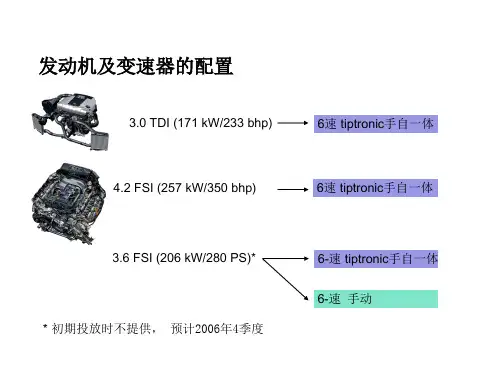 发动机及变速器的配置

3.0 TDI (171 kW/233 bhp)

6速 tiptronic手自一体

4.2 FSI (257 kW/350 bhp)

6速 tiptronic手自一体

3.6 FSI (206 kW/280 PS)*

6-速 tiptronic手自一体

6-速 手动

* 初期投放时不提供， 预计2006年4季度