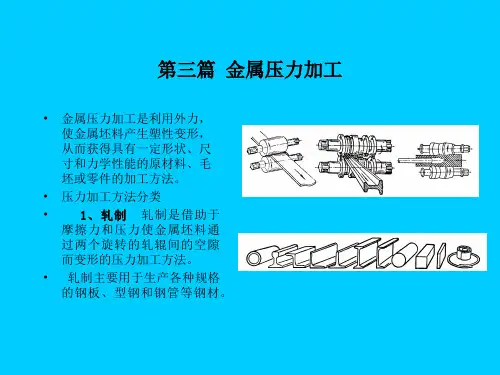 第三篇 金属压力加工

• 金属压力加工是利用外力，使金属坯料产生塑性变形，从而获得具有一定形状、尺寸和力学性能的原材料、毛坯或零件的加工方法。

• 压力加工方法分类

• 1、轧制 轧制是借助于摩擦力和压力使金属坯料通过两个旋转的轧辊间的空隙而变形的压力加工方法。

• 轧制主要用于生产各种规格的钢板、型钢和钢管等钢材。