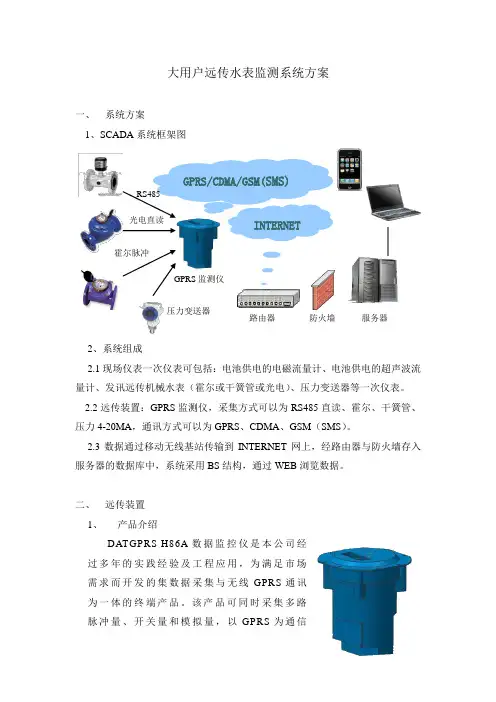 大用户远传水表监测系统方案

一、 系统方案

1、SCADA 系统框架图

GPRS/CDMA/GSM(SMS)

RS485

光电直读

INTERNET

霍尔脉冲

GPRS 监测仪

压力变送器

路由器

防火墙

服务器

2、系统组成

2.1 现场仪表一次仪表可包括：电池供电的电磁流量计、电池供电的超声波流量计、发讯远传机械水表（霍尔或干簧管或光电）、压力变送器等一次仪表。

2.2 远传装置：GPRS 监测仪，采集方式可以为 RS485 直读、霍尔、干簧管、压力 4-20MA，通讯方式可以为 GPRS、CDMA、GSM（SMS）。

2.3 数据通过移动无线基站传输到 INTERNET 网上，经路由器与防火墙存入服务器的数据库中，系统采用 BS 结构，通过 WEB 浏览数据。

二、 远传装置

1、 产品介绍

DATGPRS H86A 数据监控仪是本公司经过多年的实践经验及工程应用，为满足市场需求而开发的集数据采集与无线 GPRS 通讯为一体的终端产品。该产品可同时采集多路脉冲量、开关量和模拟量，以 GPRS 为通信