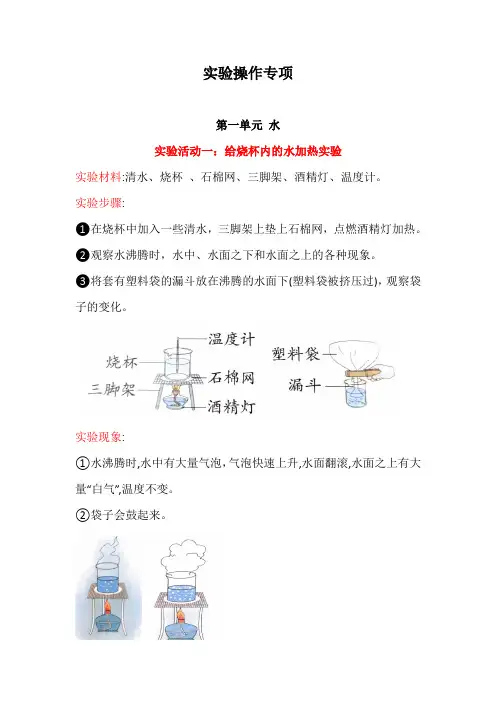 实验操作专项

第一单元 水

实验活动一：给烧杯内的水加热实验

实验材料:清水、烧杯 、石棉网、三脚架、酒精灯、温度计。

实验步骤:

❶在烧杯中加入一些清水，三脚架上垫上石棉网，点燃酒精灯加热。

❷观察水沸腾时，水中、水面之下和水面之上的各种现象。

❸将套有塑料袋的漏斗放在沸腾的水面下(塑料袋被挤压过)，观察袋子的变化。

温度计
烧杯
石棉网
三脚架
酒精灯
塑料袋
漏斗

实验现象:

①水沸腾时,水中有大量气泡,气泡快速上升,水面翻滚,水面之上有大量“白气”,温度不变。

②袋子会鼓起来。