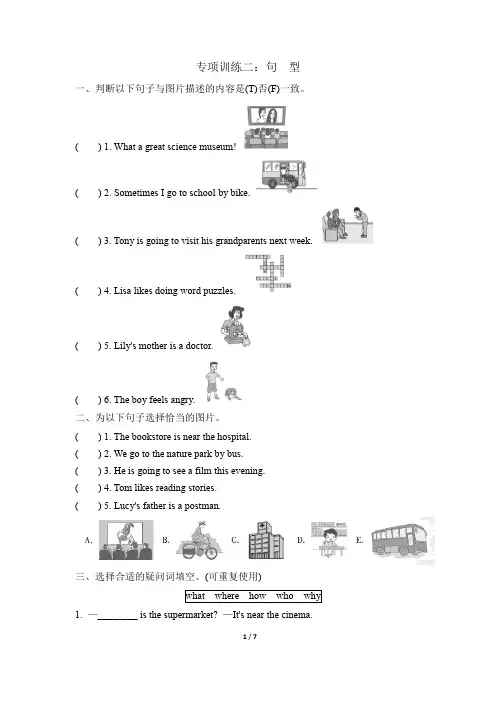 专项训练二：句 型

一、判断以下句子与图片描述的内容是(T)否(F)一致。

(　　) 1. What a great science museum!

(　　) 2. Sometimes I go to school by bike.

(　　) 3. Tony is going to visit his grandparents next week.

(　　) 4. Lisa likes doing word puzzles.

(　　) 5. Lily's mother is a doctor.

(　　) 6. The boy feels angry.

二、为以下句子选择恰当的图片。

(　　) 1. The bookstore is near the hospital.

(　　) 2. We go to the nature park by bus.

(　　) 3. He is going to see a film this evening.

(　　) 4. Tom likes reading stories.

(　　) 5. Lucy's father is a postman.

A.　B.　C.　D.　E.

三、选择合适的疑问词填空。(可重复使用)

what　where　how　who　why

1. —________ is the supermarket? —It's near the cinema.

1 / 7