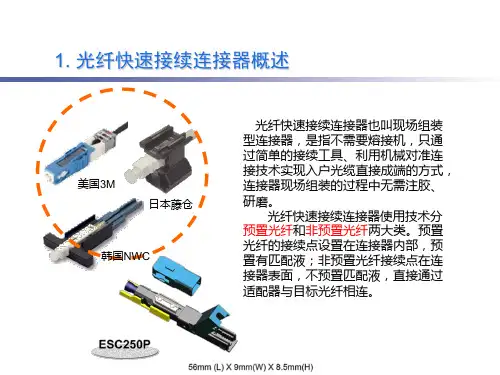 1. 光纤快速接续连接器概述

美国3M

日本藤仓

韩国NWC

ESC250P

56mm (L) X 9mm(W) X 8.5mm(H)

光纤快速接续连接器也叫现场组装型连接器，是指不需要熔接机，只通过简单的接续工具、利用机械对准连接技术实现入户光缆直接成端的方式，连接器现场组装的过程中无需注胶、研磨。

光纤快速接续连接器使用技术分预置光纤和非预置光纤两大类。预置光纤的接续点设置在连接器内部，预置有匹配液；非预置光纤接续点在连接器表面，不预置匹配液，直接通过适配器与目标光纤相连。