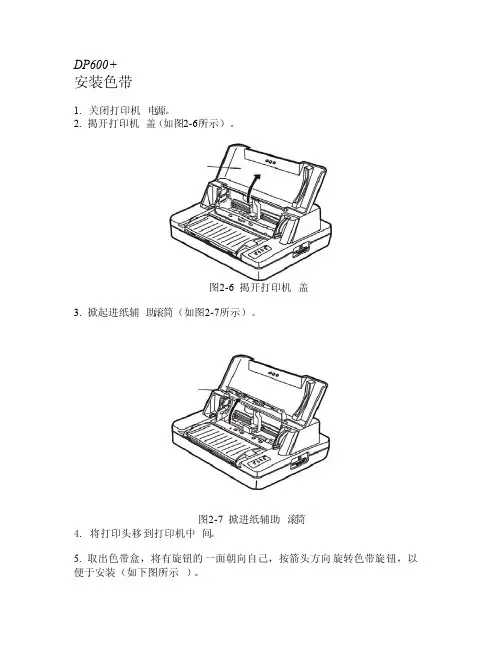 DP600+
安装色带

1. 关闭打印机 电源。
2. 揭开打印机 盖（如图2-6所示）。

图2-6 揭开打印机 盖

3. 掀起进纸辅 助滚筒（如图2-7所示）。

图2-7 掀进纸辅助 滚筒

4. 将打印头移到打印机中 间。

5. 取出色带盒，将有旋钮的一面朝向自己，按箭头方向旋转色带旋钮，以便于安装（如下图所示 ）。