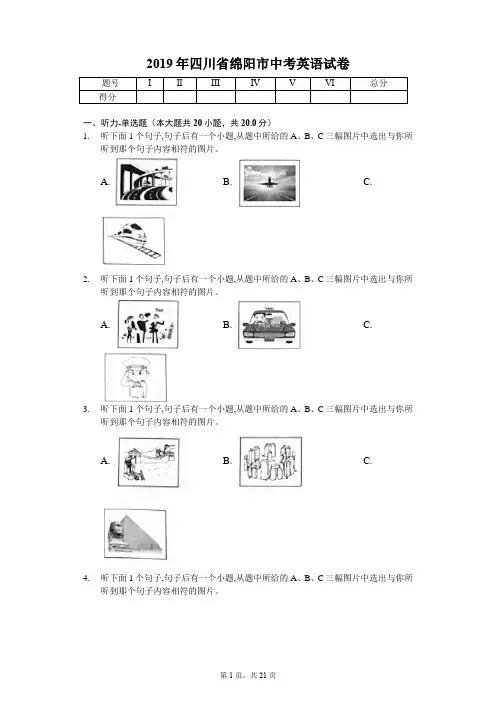 2019 年四川省绵阳市中考英语试卷

| 题号 | I | II | III | IV | V | VI | 总分 |
|---|---|---|---|---|---|---|---|
| 得分 | | | | | | | |

一、听力-单选题（本大题共 20 小题，共 20.0 分）

1. 听下面 1 个句子,句子后有一个小题,从题中所给的 A、B、C 三幅图片中选出与你所听到那个句子内容相符的图片。

A.
B.
C.

2. 听下面 1 个句子,句子后有一个小题,从题中所给的 A、B、C 三幅图片中选出与你所听到那个句子内容相符的图片。

A.
B.
C.

3. 听下面 1 个句子,句子后有一个小题,从题中所给的 A、B、C 三幅图片中选出与你所听到那个句子内容相符的图片。

A.
B.
C.

4. 听下面 1 个句子,句子后有一个小题,从题中所给的 A、B、C 三幅图片中选出与你所听到那个句子内容相符的图片。

第 1 页，共 21 页