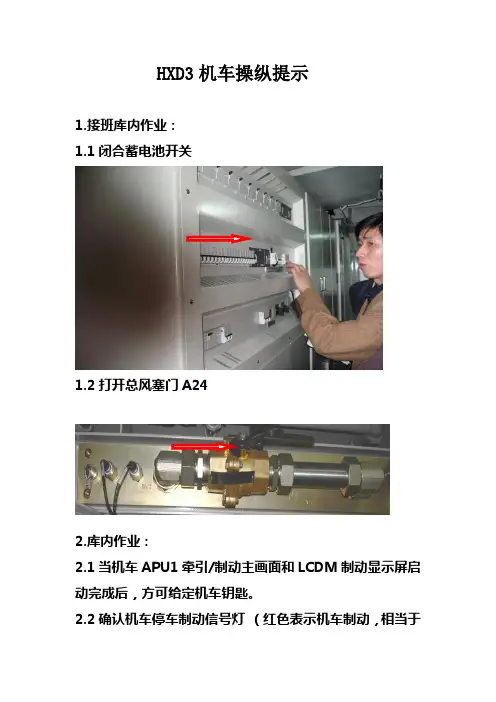 HXD3 机车操纵提示

1.接班库内作业：

1.1 闭合蓄电池开关

1.2 打开总风塞门 A24

2.库内作业：

2.1 当机车 APU1 牵引/制动主画面和 LCDM 制动显示屏启动完成后，方可给定机车钥匙。

2.2 确认机车停车制动信号灯 （红色表示机车制动，相当于