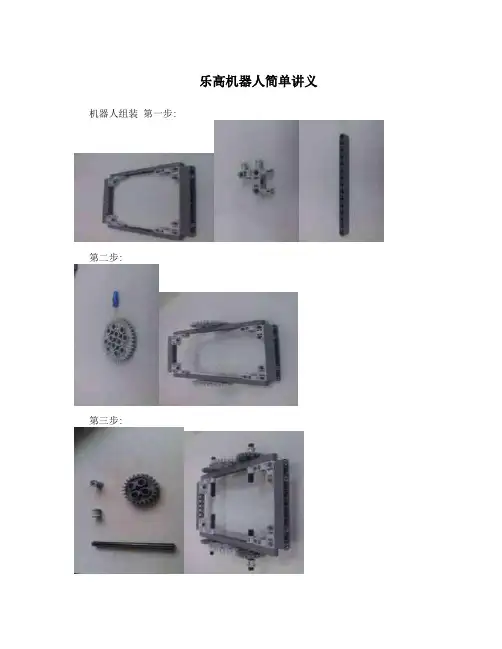 乐高机器人简单讲义

机器人组装 第一步:

第二步:

第三步: