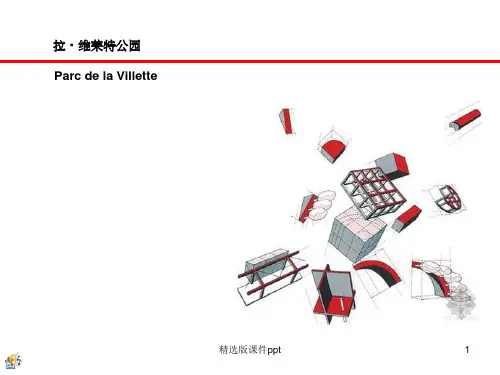 拉·维莱特公园

Parc de la Villette

精选版课件ppt

1