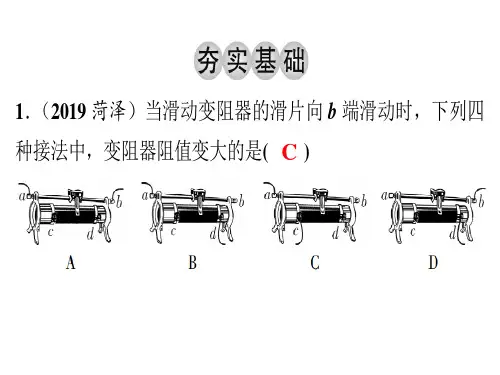 夯实基础

1.（2019 菏泽）当滑动变阻器的滑片向 $b$ 端滑动时，下列四种接法中，变阻器阻值变大的是( C )

a b c d

A

a b c d

B

a b c d

C

a b c d

D