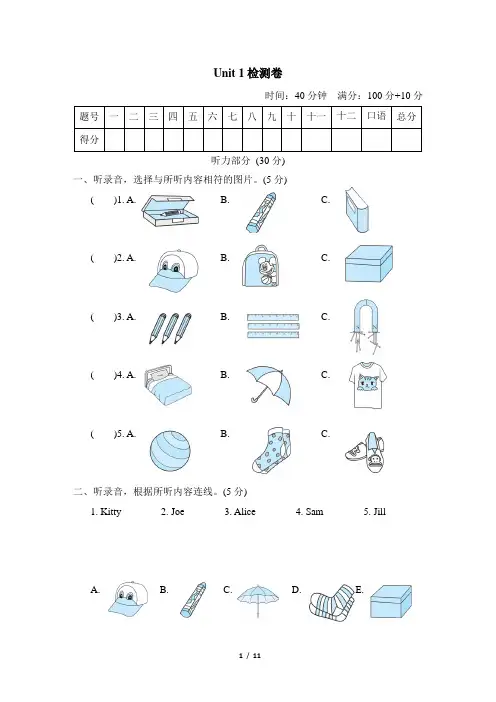 Unit 1 检测卷

时间：40 分钟　满分：100 分+10 分

| 题号 | 一 | 二 | 三 | 四 | 五 | 六 | 七 | 八 | 九 | 十 | 十一 | 十二 | 口语 | 总分 |
|---|---|---|---|---|---|---|---|---|---|---|---|---|---|---|
| 得分 | | | | | | | | | | | | | | |

听力部分 (30 分)

一、听录音，选择与所听内容相符的图片。(5 分)

(　)1. A.　B.　C.

(　)2. A.　B.　C.

(　)3. A.　B.　C.

(　)4. A.　B.　C.

(　)5. A.　B.　C.

二、听录音，根据所听内容连线。(5 分)

1. Kitty　2. Joe　3. Alice　4. Sam　5. Jill

A.　B.　C.　D.　E.

1 / 11