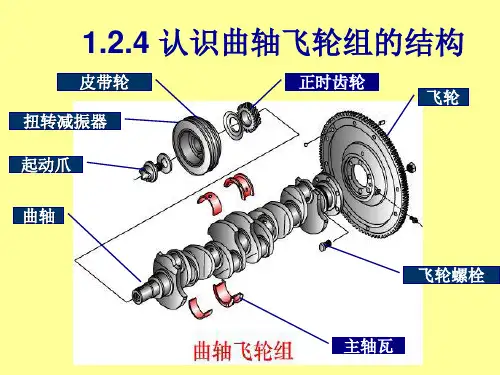 1.2.4 认识曲轴飞轮组的结构

皮带轮

正时齿轮

飞轮

扭转减振器

起动爪

曲轴

飞轮螺栓

主轴瓦

曲轴飞轮组