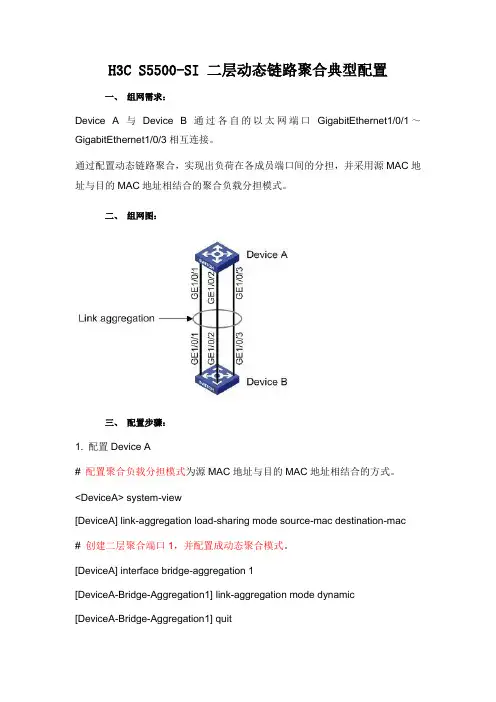 H3C S5500-SI 二层动态链路聚合典型配置

一、 组网需求：

Device A 与 Device B 通过各自的以太网端口 GigabitEthernet1/0/1～GigabitEthernet1/0/3 相互连接。

通过配置动态链路聚合，实现出负荷在各成员端口间的分担，并采用源 MAC 地址与目的 MAC 地址相结合的聚合负载分担模式。

二、 组网图：

Device A

GE1/0/1 GE1/0/2 GE1/0/3

Link aggregation

GE1/0/1 GE1/0/2 GE1/0/3

Device B

三、 配置步骤：

1. 配置 Device A

# 配置聚合负载分担模式为源 MAC 地址与目的 MAC 地址相结合的方式。

<DeviceA> system-view

[DeviceA] link-aggregation load-sharing mode source-mac destination-mac

# 创建二层聚合端口 1，并配置成动态聚合模式。

[DeviceA] interface bridge-aggregation 1

[DeviceA-Bridge-Aggregation1] link-aggregation mode dynamic

[DeviceA-Bridge-Aggregation1] quit