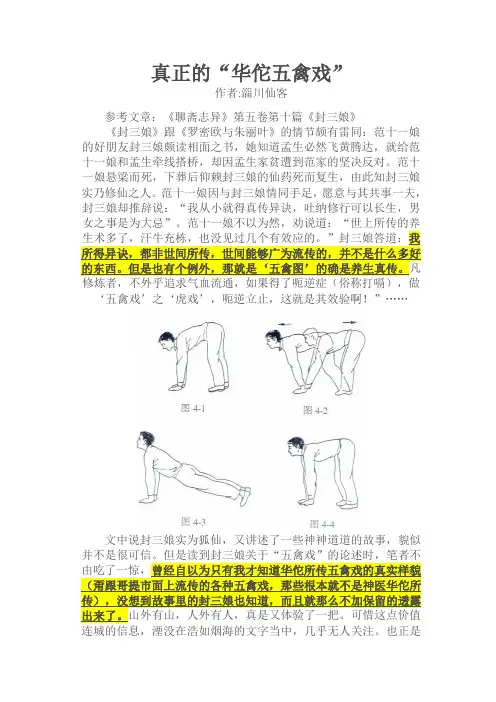 真正的“华佗五禽戏”
作者:淄川仙客

参考文章：《聊斋志异》第五卷第十篇《封三娘》

《封三娘》跟《罗密欧与朱丽叶》的情节颇有雷同：范十一娘的好朋友封三娘颇读相面之书，她知道孟生必然飞黄腾达，就给范十一娘和孟生牵线搭桥，却因孟生家贫遭到范家的坚决反对。范十一娘悬梁而死，下葬后仰赖封三娘的仙药死而复生，由此知封三娘实乃修仙之人。范十一娘因与封三娘情同手足，愿意与其共事一夫，封三娘却推辞说：“我从小就得真传异诀，吐纳修行可以长生，男女之事是为大忌”。范十一娘不以为然，劝说道：“世上所传的养生术多了，汗牛充栋，也没见过几个有效应的。”封三娘答道：我所得异诀，都非世间所传，世间能够广为流传的，并不是什么多好的东西。但是也有个例外，那就是‘五禽图’的确是养生真传。凡修炼者，不外乎追求气血流通，如果得了呃逆症（俗称打嗝），做‘五禽戏’之‘虎戏’，呃逆立止，这就是其效验啊！”……

图 4-1

图 4-2

图 4-3

图 4-4

文中说封三娘实为狐仙，又讲述了一些神神道道的故事，貌似并不是很可信。但是读到封三娘关于“五禽戏”的论述时，笔者不由吃了一惊，曾经自以为只有我才知道华佗所传五禽戏的真实样貌（甭跟哥提市面上流传的各种五禽戏，那些根本就不是神医华佗所传），没想到故事里的封三娘也知道，而且就那么不加保留的透露出来了。山外有山，人外有人，真是又体验了一把。可惜这点价值连城的信息，湮没在浩如烟海的文字当中，几乎无人关注。也正是