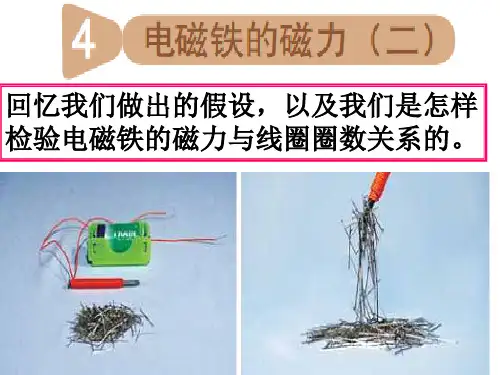 4 电磁铁的磁力（二）

回忆我们做出的假设，以及我们是怎样检验电磁铁的磁力与线圈圈数关系的。