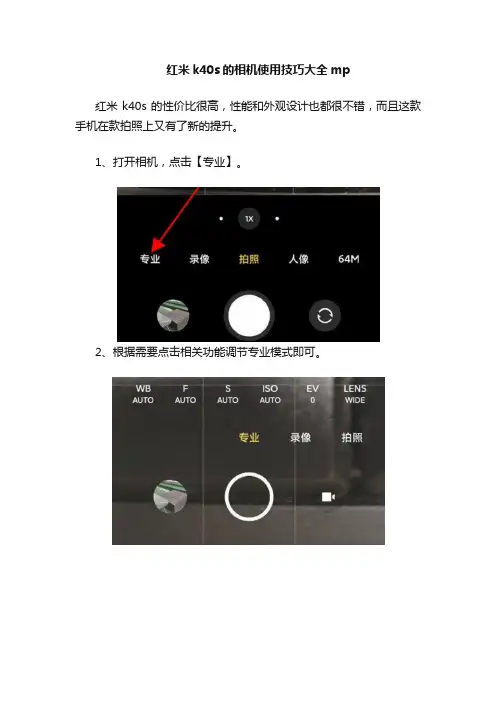 红米 k40s 的相机使用技巧大全 mp

红米 k40s 的性价比很高，性能和外观设计也都很不错，而且这款手机在款拍照上又有了新的提升。

1、打开相机，点击【专业】。

1X

专业 录像 拍照 人像 64M

2、根据需要点击相关功能调节专业模式即可。

WB AUTO F AUTO S AUTO ISO AUTO EV 0 LENS WIDE

专业 录像 拍照