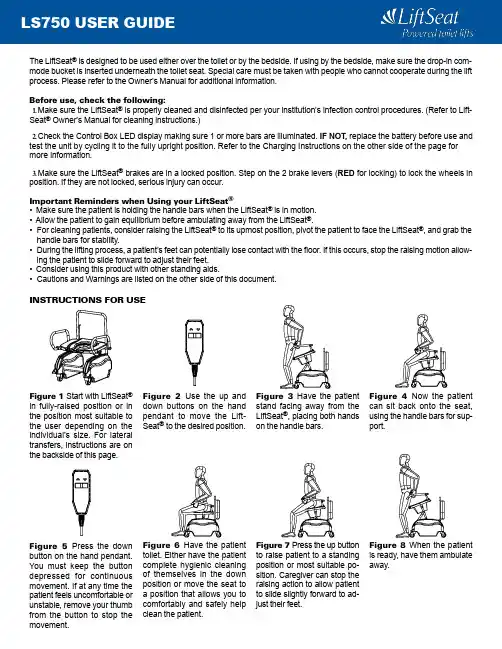 LS750 USER GUIDE

LiftSeat
Powered toilet lifts

The LiftSeat® is designed to be used either over the toilet or by the bedside. If using by the bedside, make sure the drop-in commode bucket is inserted underneath the toilet seat. Special care must be taken with people who cannot cooperate during the lift process. Please refer to the Owner's Manual for additional information.

Before use, check the following:
1. Make sure the LiftSeat® is properly cleaned and disinfected per your institution's infection control procedures. (Refer to LiftSeat® Owner's Manual for cleaning instructions.)

2. Check the Control Box LED display making sure 1 or more bars are illuminated. IF NOT, replace the battery before use and test the unit by cycling it to the fully upright position. Refer to the Charging instructions on the other side of the page for more information.

3. Make sure the LiftSeat® brakes are in a locked position. Step on the 2 brake levers (RED for locking) to lock the wheels in position. If they are not locked, serious injury can occur.

Important Reminders when Using your LiftSeat®
• Make sure the patient is holding the handle bars when the LiftSeat® is in motion.
• Allow the patient to gain equilibrium before ambulating away from the LiftSeat®.
• For cleaning patients, consider raising the LiftSeat® to its upmost position, pivot the patient to face the LiftSeat®, and grab the handle bars for stability.
• During the lifting process, a patient's feet can potentially lose contact with the floor. If this occurs, stop the raising motion allowing the patient to slide forward to adjust their feet.
• Consider using this product with other standing aids.
• Cautions and Warnings are listed on the other side of this document.

INSTRUCTIONS FOR USE

Figure 1 Start with LiftSeat® in fully-raised position or in the position most suitable to the user depending on the individual's size. For lateral transfers, instructions are on the backside of this page.

Figure 2 Use the up and down buttons on the hand pendant to move the LiftSeat® to the desired position.

Figure 3 Have the patient stand facing away from the LiftSeat®, placing both hands on the handle bars.

Figure 4 Now the patient can sit back onto the seat, using the handle bars for support.

Figure 5 Press the down button on the hand pendant. You must keep the button depressed for continuous movement. If at any time the patient feels uncomfortable or unstable, remove your thumb from the button to stop the movement.

Figure 6 Have the patient toilet. Either have the patient complete hygienic cleaning of themselves in the down position or move the seat to a position that allows you to comfortably and safely help clean the patient.

Figure 7 Press the up button to raise patient to a standing position or most suitable position. Caregiver can stop the raising action to allow patient to slide slightly forward to adjust their feet.

Figure 8 When the patient is ready, have them ambulate away.