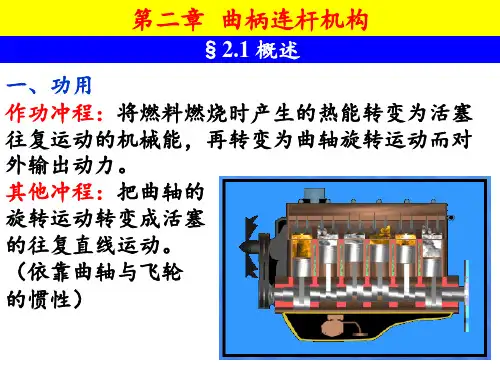 第二章　曲柄连杆机构

§ 2.1 概述

一、功用

作功冲程：将燃料燃烧时产生的热能转变为活塞往复运动的机械能，再转变为曲轴旋转运动而对外输出动力。

其他冲程：把曲轴的旋转运动转变成活塞的往复直线运动。（依靠曲轴与飞轮的惯性）