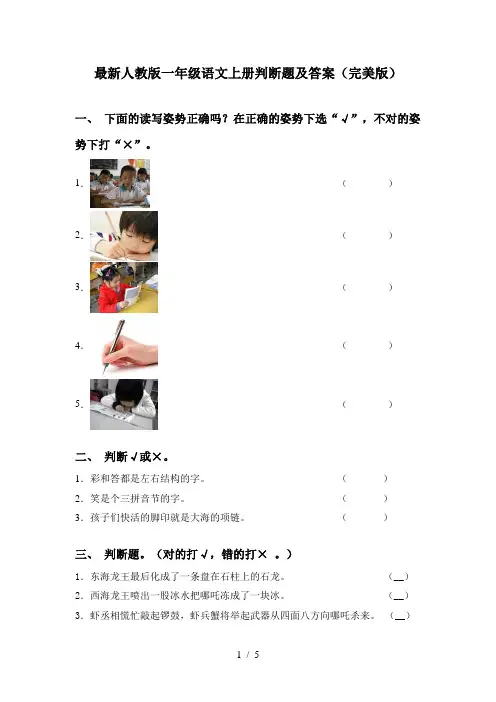 最新人教版一年级语文上册判断题及答案（完美版）

一、 下面的读写姿势正确吗？在正确的姿势下选“√”，不对的姿势下打“×”。

1. （　　）

2. （　　）

3. （　　）

4. （　　）

5. （　　）

二、 判断√或×。

1. 彩和答都是左右结构的字。 （　　）

2. 笑是个三拼音节的字。 （　　）

3. 孩子们快活的脚印就是大海的项链。 （　　）

三、 判断题。（对的打√，错的打× 。）

1. 东海龙王最后化成了一条盘在石柱上的石龙。 （＿）

2. 西海龙王喷出一股冰水把哪吒冻成了一块冰。 （＿）

3. 虾丞相慌忙敲起锣鼓，虾兵蟹将举起武器从四面八方向哪吒杀来。 （＿）

1 / 5