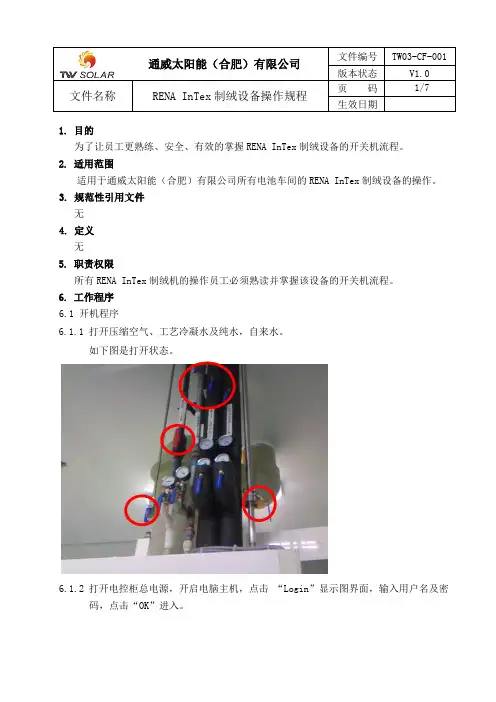 | TW SOLAR | 通威太阳能（合肥）有限公司 | 文件编号 | TW03-CF-001 |
|---|---|---|---|
| | | 版本状态 | V1.0 |
| 文件名称 | RENA InTex 制绒设备操作规程 | 页 码 | 1/7 |
| | | 生效日期 | |

1. 目的
为了让员工更熟练、安全、有效的掌握 RENA InTex 制绒设备的开关机流程。

2. 适用范围
适用于通威太阳能（合肥）有限公司所有电池车间的 RENA InTex 制绒设备的操作。

3. 规范性引用文件
无

4. 定义
无

5. 职责权限
所有 RENA InTex 制绒机的操作员工必须熟读并掌握该设备的开关机流程。

6. 工作程序
6.1 开机程序
6.1.1 打开压缩空气、工艺冷凝水及纯水，自来水。
如下图是打开状态。

6.1.2 打开电控柜总电源，开启电脑主机，点击 “Login”显示图界面，输入用户名及密码，点击“OK”进入。