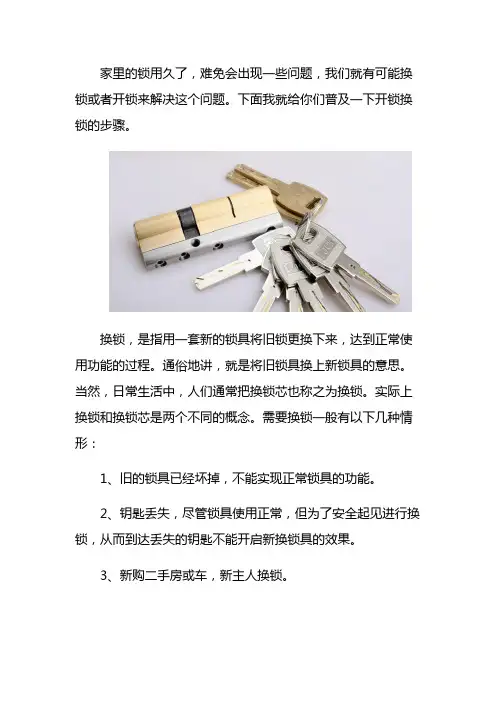 家里的锁用久了，难免会出现一些问题，我们就有可能换锁或者开锁来解决这个问题。下面我就给你们普及一下开锁换锁的步骤。

换锁，是指用一套新的锁具将旧锁更换下来，达到正常使用功能的过程。通俗地讲，就是将旧锁具换上新锁具的意思。当然，日常生活中，人们通常把换锁芯也称之为换锁。实际上换锁和换锁芯是两个不同的概念。需要换锁一般有以下几种情形：

1、旧的锁具已经坏掉，不能实现正常锁具的功能。

2、钥匙丢失，尽管锁具使用正常，但为了安全起见进行换锁，从而到达丢失的钥匙不能开启新换锁具的效果。

3、新购二手房或车，新主人换锁。