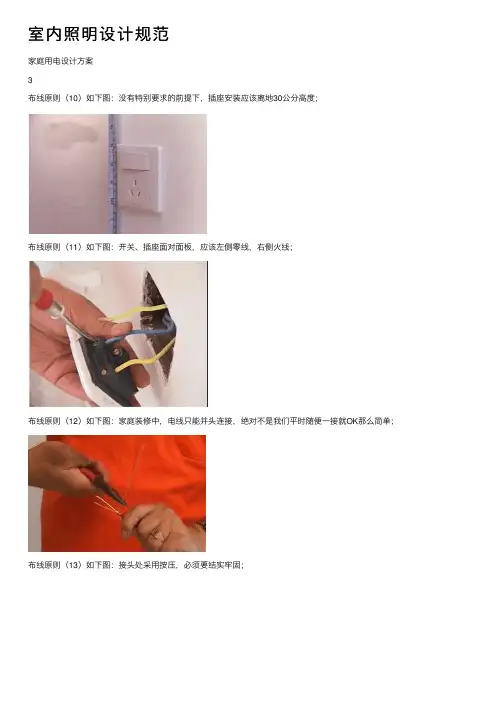 室内照明设计规范

家庭用电设计方案

3

布线原则（10）如下图：没有特别要求的前提下，插座安装应该离地30公分高度；

布线原则（11）如下图：开关、插座面对面板，应该左侧零线，右侧火线；

布线原则（12）如下图：家庭装修中，电线只能并头连接，绝对不是我们平时随便一接就OK那么简单；

布线原则（13）如下图：接头处采用按压，必须要结实牢固；