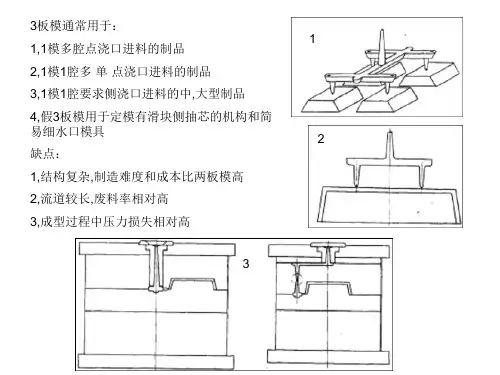 3板模通常用于:

1,1模多腔点浇口进料的制品

2,1模1腔多 单 点浇口进料的制品

3,1模1腔要求侧浇口进料的中,大型制品

4,假3板模用于定模有滑块侧抽芯的机构和简易细水口模具

缺点:

1,结构复杂,制造难度和成本比两板模高

2,流道较长,废料率相对高

3,成型过程中压力损失相对高

1

2

3