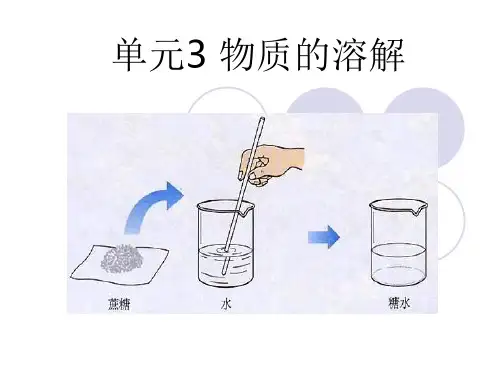 单元3 物质的溶解

蔗糖

水

糖水