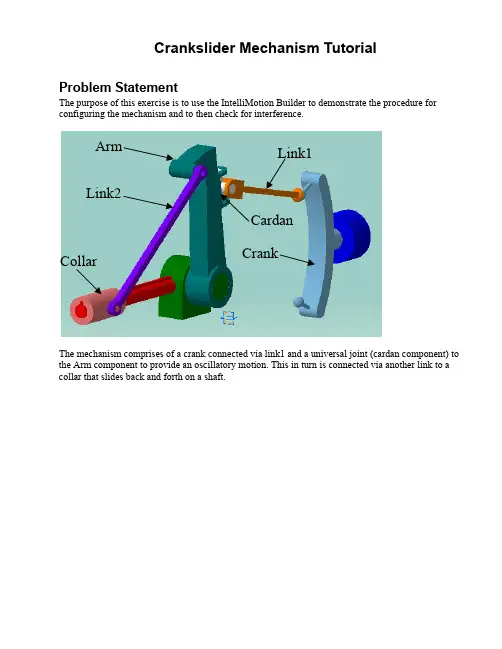 Crankslider Mechanism Tutorial

Problem Statement

The purpose of this exercise is to use the IntelliMotion Builder to demonstrate the procedure for configuring the mechanism and to then check for interference.

Arm
Link1
Link2
Cardan
Crank
Collar

The mechanism comprises of a crank connected via link1 and a universal joint (cardan component) to the Arm component to provide an oscillatory motion. This in turn is connected via another link to a collar that slides back and forth on a shaft.