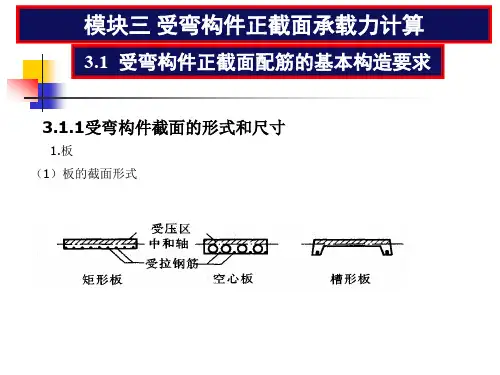 模块三 受弯构件正截面承载力计算

3.1 受弯构件正截面配筋的基本构造要求

3.1.1受弯构件截面的形式和尺寸

1.板

（1）板的截面形式

受压区
中和轴
受拉钢筋
矩形板
空心板
槽形板