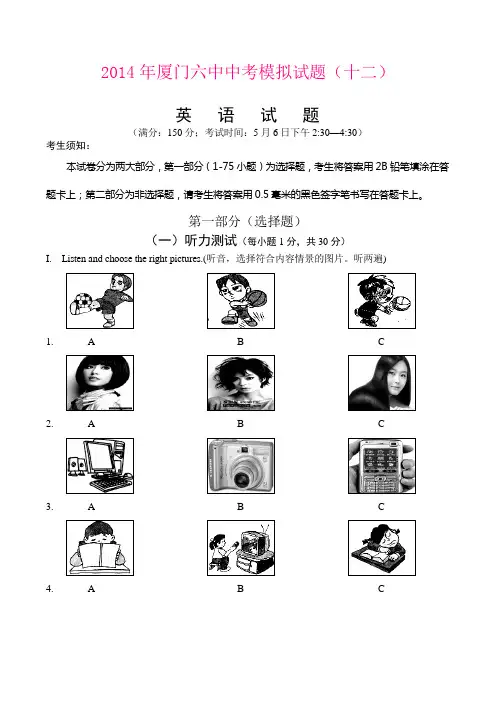 2014 年厦门六中中考模拟试题（十二）

英 语 试 题

（满分：150 分；考试时间：5 月 6 日下午 2:30—4:30）

考生须知：

本试卷分为两大部分，第一部分（1-75 小题）为选择题，考生将答案用 2B 铅笔填涂在答题卡上；第二部分为非选择题，请考生将答案用 0.5 毫米的黑色签字笔书写在答题卡上。

第一部分（选择题）

（一）听力测试（每小题 1 分，共 30 分）

I. Listen and choose the right pictures.(听音，选择符合内容情景的图片。听两遍)

1. A B C

2. A B C

3. A B C

4. A B C