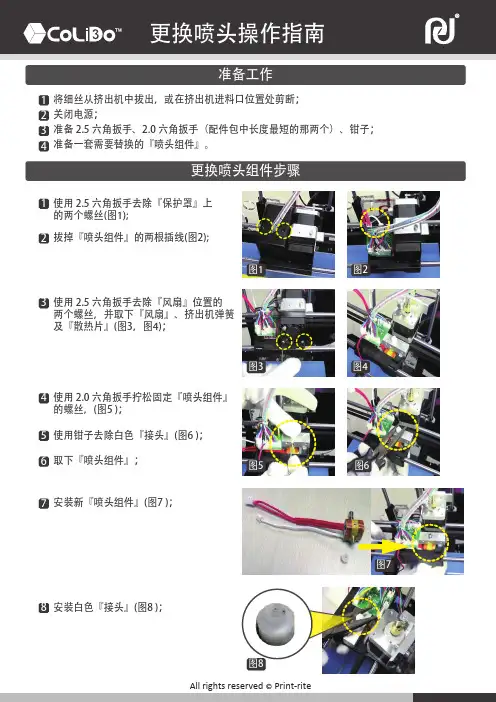 CoLiDo™ 更换喷头操作指南

准备工作

1 将细丝从挤出机中拔出，或在挤出机进料口位置处剪断；
2 关闭电源；
3 准备 2.5 六角扳手、2.0 六角扳手（配件包中长度最短的那两个）、钳子；
4 准备一套需要替换的『喷头组件』。

更换喷头组件步骤

1 使用 2.5 六角扳手去除『保护罩』上的两个螺丝(图1);

2 拔掉『喷头组件』的两根插线(图2);

图1

图2

3 使用 2.5 六角扳手去除『风扇』位置的两个螺丝，并取下『风扇』、挤出机弹簧及『散热片』(图3，图4);

图3

图4

4 使用 2.0 六角扳手拧松固定『喷头组件』的螺丝，(图5）;

5 使用钳子去除白色『接头』(图6）;

6 取下『喷头组件』;

图5

图6

7 安装新『喷头组件』(图7）;

图7

8 安装白色『接头』(图8）;

图8

All rights reserved © Print-rite