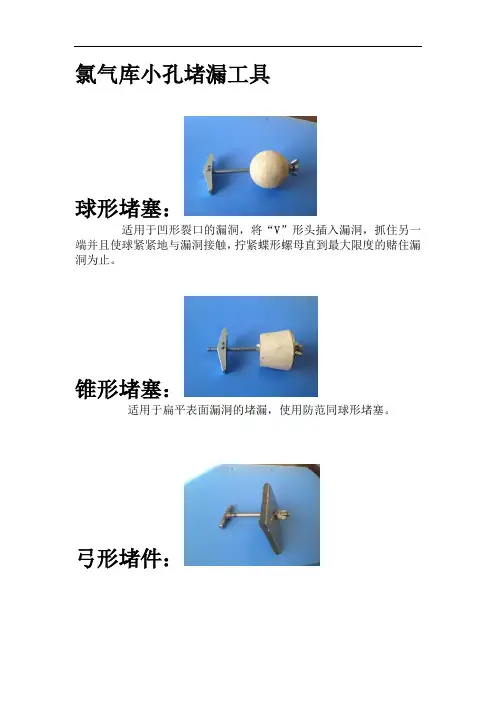 氯气库小孔堵漏工具

球形堵塞：

适用于凹形裂口的漏洞，将“V”形头插入漏洞，抓住另一端并且使球紧紧地与漏洞接触，拧紧蝶形螺母直到最大限度的赌住漏洞为止。

锥形堵塞：

适用于扁平表面漏洞的堵漏，使用防范同球形堵塞。

弓形堵件：