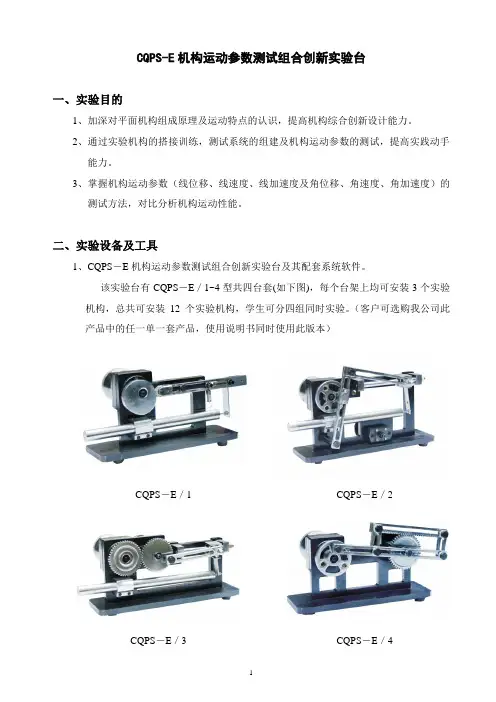 CQPS-E 机构运动参数测试组合创新实验台

一、实验目的

1、加深对平面机构组成原理及运动特点的认识，提高机构综合创新设计能力。

2、通过实验机构的搭接训练，测试系统的组建及机构运动参数的测试，提高实践动手能力。

3、掌握机构运动参数（线位移、线速度、线加速度及角位移、角速度、角加速度）的测试方法，对比分析机构运动性能。

二、实验设备及工具

1、CQPS－E 机构运动参数测试组合创新实验台及其配套系统软件。

该实验台有 CQPS－E / 1-4 型共四台套(如下图)，每个台架上均可安装 3 个实验机构，总共可安装 12 个实验机构，学生可分四组同时实验。(客户可选购我公司此产品中的任一单一套产品，使用说明书同时使用此版本)

CQPS－E / 1

CQPS－E / 2

CQPS－E / 3

CQPS－E / 4

1