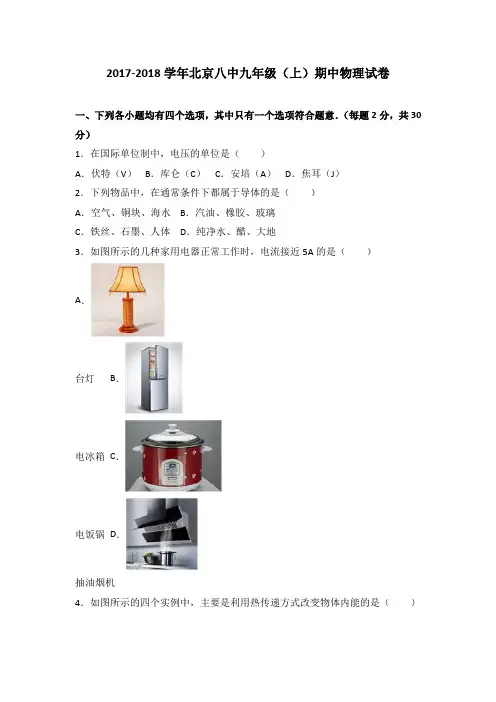 2017-2018 学年北京八中九年级（上）期中物理试卷

一、下列各小题均有四个选项，其中只有一个选项符合题意．（每题 2 分，共 30 分）

1．在国际单位制中，电压的单位是（　　）

A．伏特（V）　B．库仑（C）　C．安培（A）　D．焦耳（J）

2．下列物品中，在通常条件下都属于导体的是（　　）

A．空气、铜块、海水　B．汽油、橡胶、玻璃

C．铁丝、石墨、人体　D．纯净水、醋、大地

3．如图所示的几种家用电器正常工作时，电流接近 5A 的是（　　）

A．

台灯　B．

电冰箱　C．

电饭锅　D．

抽油烟机

4．如图所示的四个实例中，主要是利用热传递方式改变物体内能的是（　　）