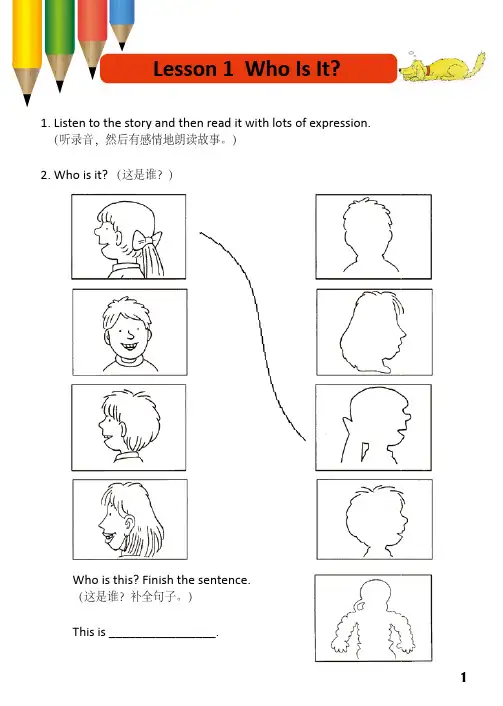 Lesson 1 Who Is It?

1. Listen to the story and then read it with lots of expression.
(听录音，然后有感情地朗读故事。)

2. Who is it? (这是谁？)

Who is this? Finish the sentence.
(这是谁？补全句子。)

This is ________________.

1